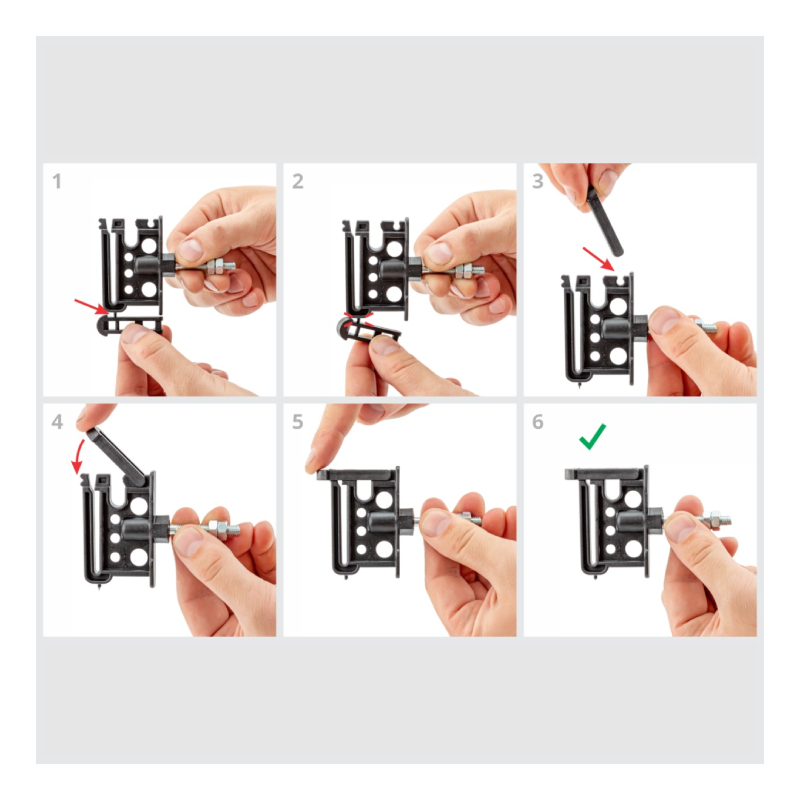 1

2

3

4

5

6